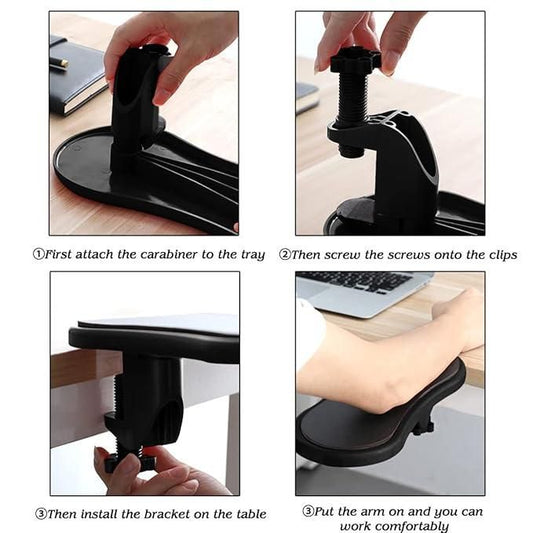 ①First attach the carabiner to the tray

②Then screw the screws onto the clips

③Then install the bracket on the table

③Put the arm on and you can work comfortably